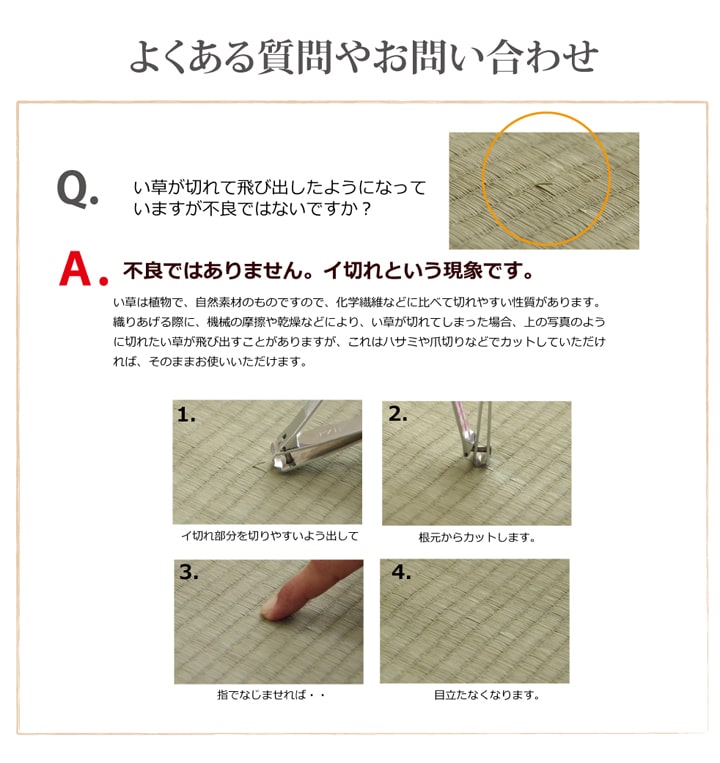 よくある質問やお問い合わせ

Q. い草が切れて飛び出したようになっていますが不良ではないですか？

A. 不良ではありません。イ切れという現象です。

い草は植物で、自然素材のものですので、化学繊維などに比べて切れやすい性質があります。織りあげる際に、機械の摩擦や乾燥などにより、い草が切れてしまった場合、上の写真のように切れたい草が飛び出すことがありますが、これはハサミや爪切りなどでカットしていただければ、そのままお使いいただけます。

1.
イ切れ部分を切りやすいよう出して

2.
根元からカットします。

3.
指でなじませれば・・

4.
目立たなくなります。