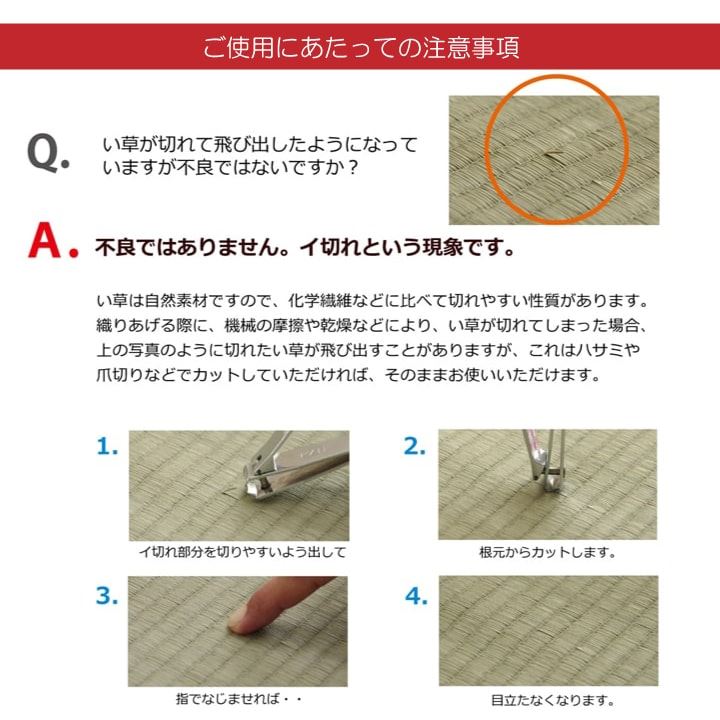 ご使用にあたっての注意事項

Q. い草が切れて飛び出したようになっていますが不良ではないですか？

A. 不良ではありません。イ切れという現象です。

い草は自然素材ですので、化学繊維などに比べて切れやすい性質があります。織りあげる際に、機械の摩擦や乾燥などにより、い草が切れてしまった場合、上の写真のように切れたい草が飛び出すことがありますが、これはハサミや爪切りなどでカットしていただければ、そのままお使いいただけます。

1.
イ切れ部分を切りやすいよう出して

2.
根元からカットします。

3.
指でなじませれば・・

4.
目立たなくなります。