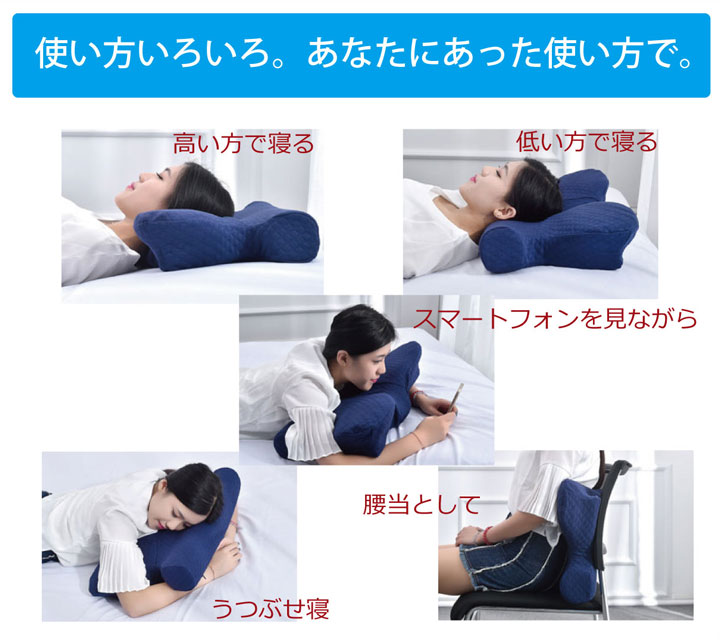 使い方いろいろ。あなたにあった使い方で。

高い方で寝る

低い方で寝る

スマートフォンを見ながら

腰当として

うつぶせ寝