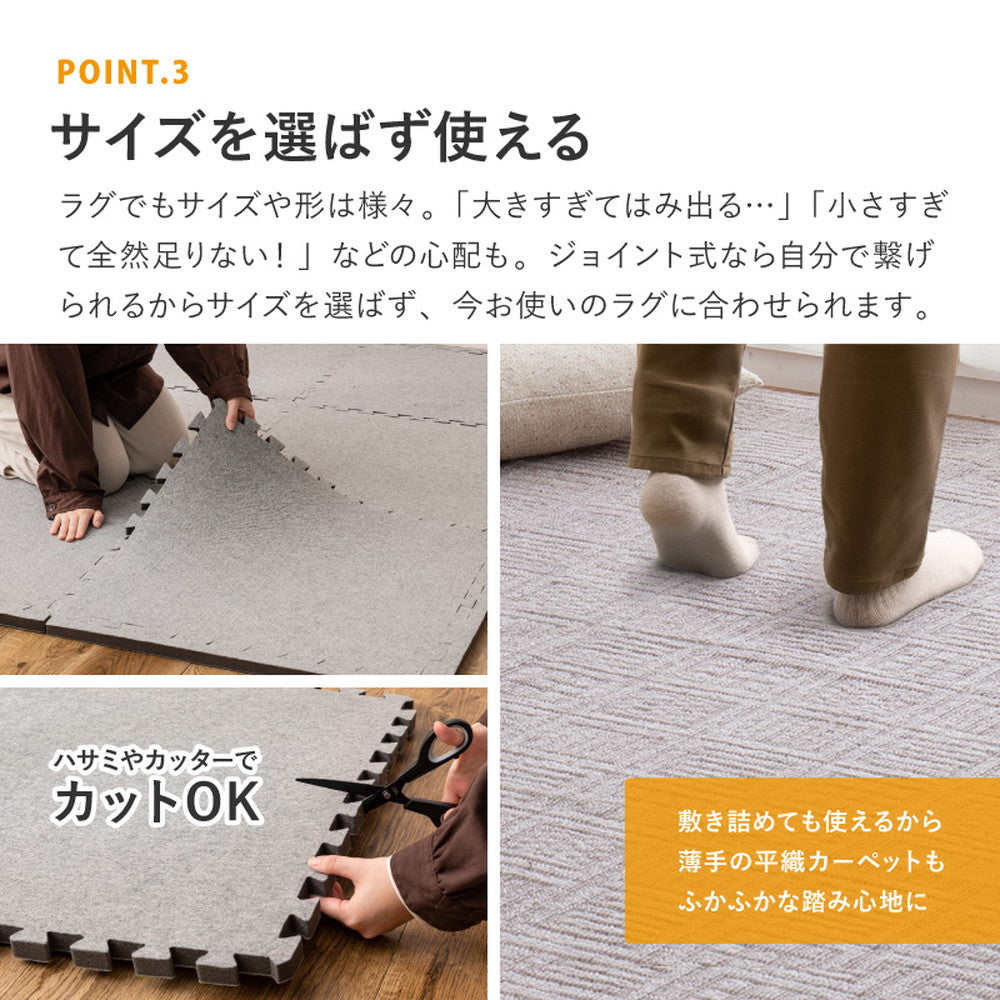 POINT.3

サイズを選ばず使える

ラグでもサイズや形は様々。「大きすぎてはみ出る…」「小さすぎて全然足りない！」などの心配も。ジョイント式なら自分で繋げられるからサイズを選ばず、今お使いのラグに合わせられます。

ハサミやカッターで
カットOK

敷き詰めても使えるから
薄手の平織カーペットも
ふかふかな踏み心地に