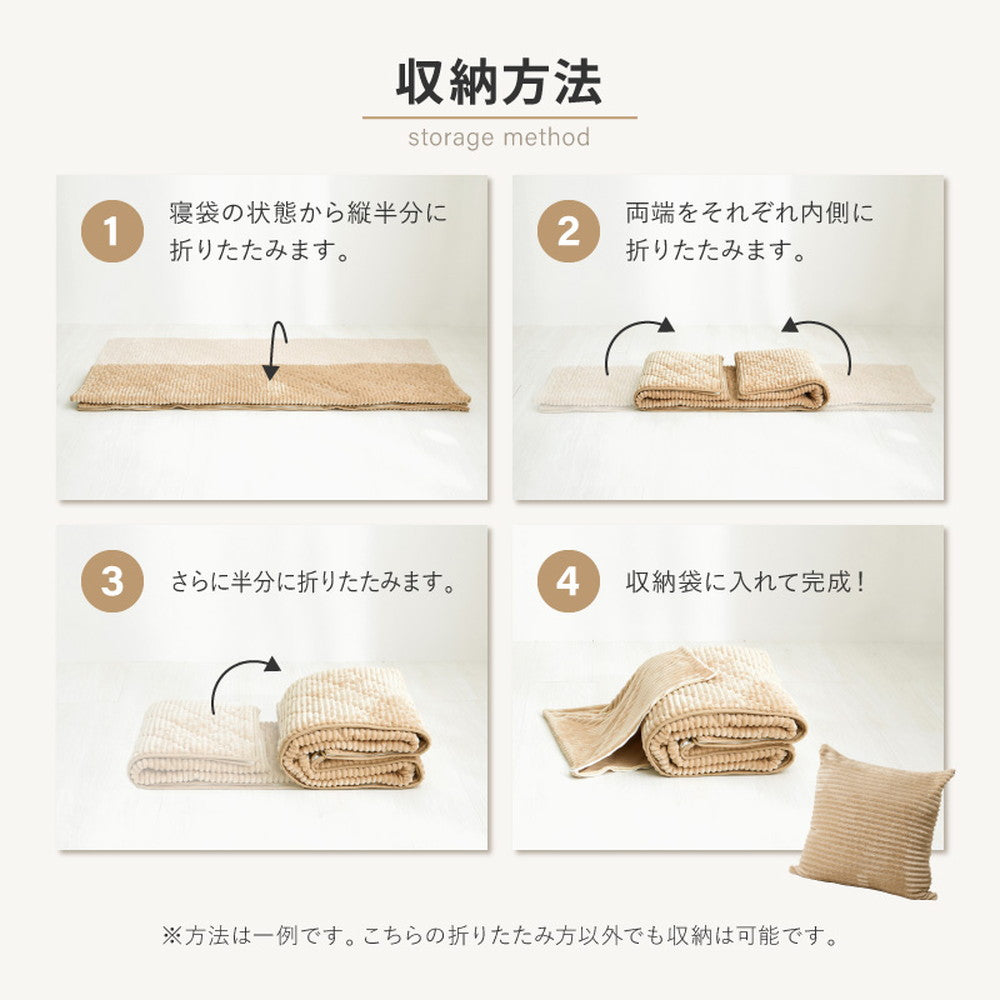 収納方法

storage method

1 寝袋の状態から縦半分に折りたたみます。

2 両端をそれぞれ内側に折りたたみます。

3 さらに半分に折りたたみます。

4 収納袋に入れて完成！

※方法は一例です。こちらの折りたたみ方以外でも収納は可能です。