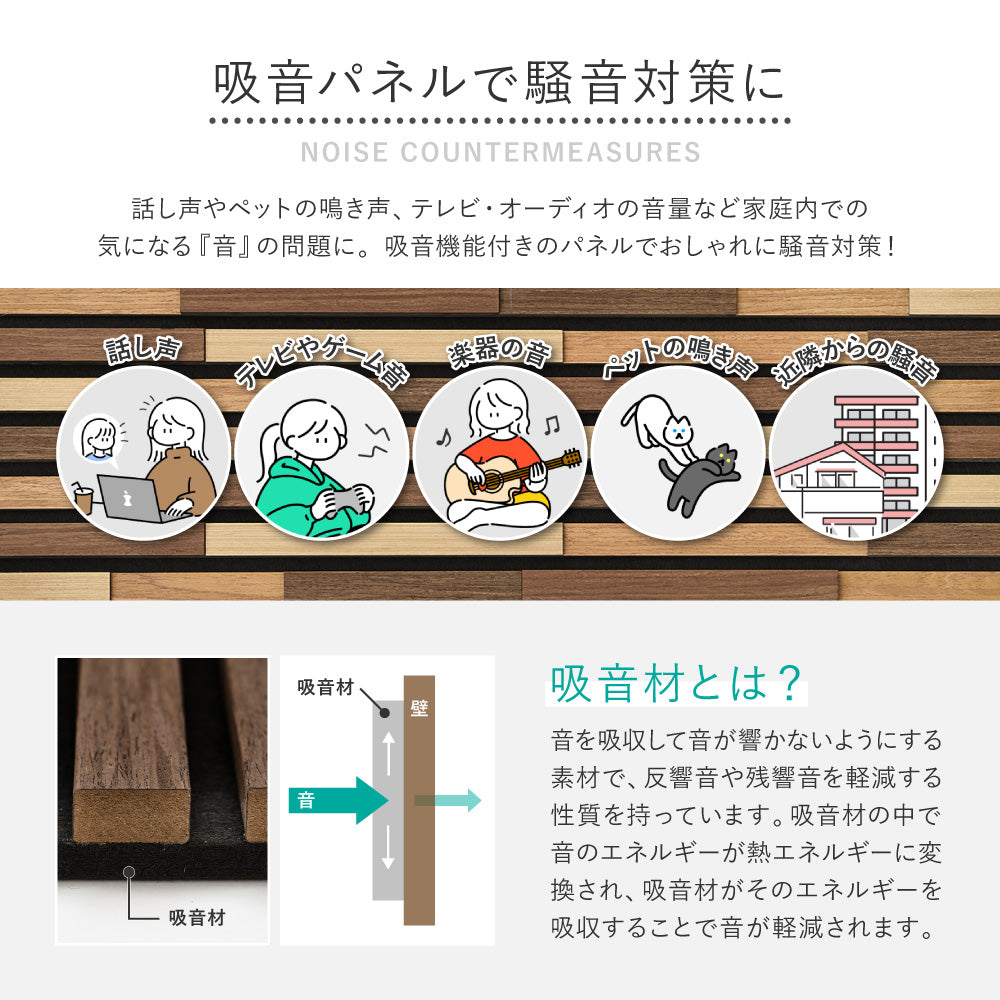 吸音パネルで騒音対策に

NOISE COUNTERMEASURES

話し声やペットの鳴き声、テレビ・オーディオの音量など家庭内での気になる『音』の問題に。吸音機能付きのパネルでおしゃれに騒音対策！

話し声

テレビやゲーム音

楽器の音

ペットの鳴き声

近隣からの騒音

吸音材

吸音材

壁

音

吸音材とは？

音を吸収して音が響かないようにする素材で、反響音や残響音を軽減する性質を持っています。吸音材の中で音のエネルギーが熱エネルギーに変換され、吸音材がそのエネルギーを吸収することで音が軽減されます。