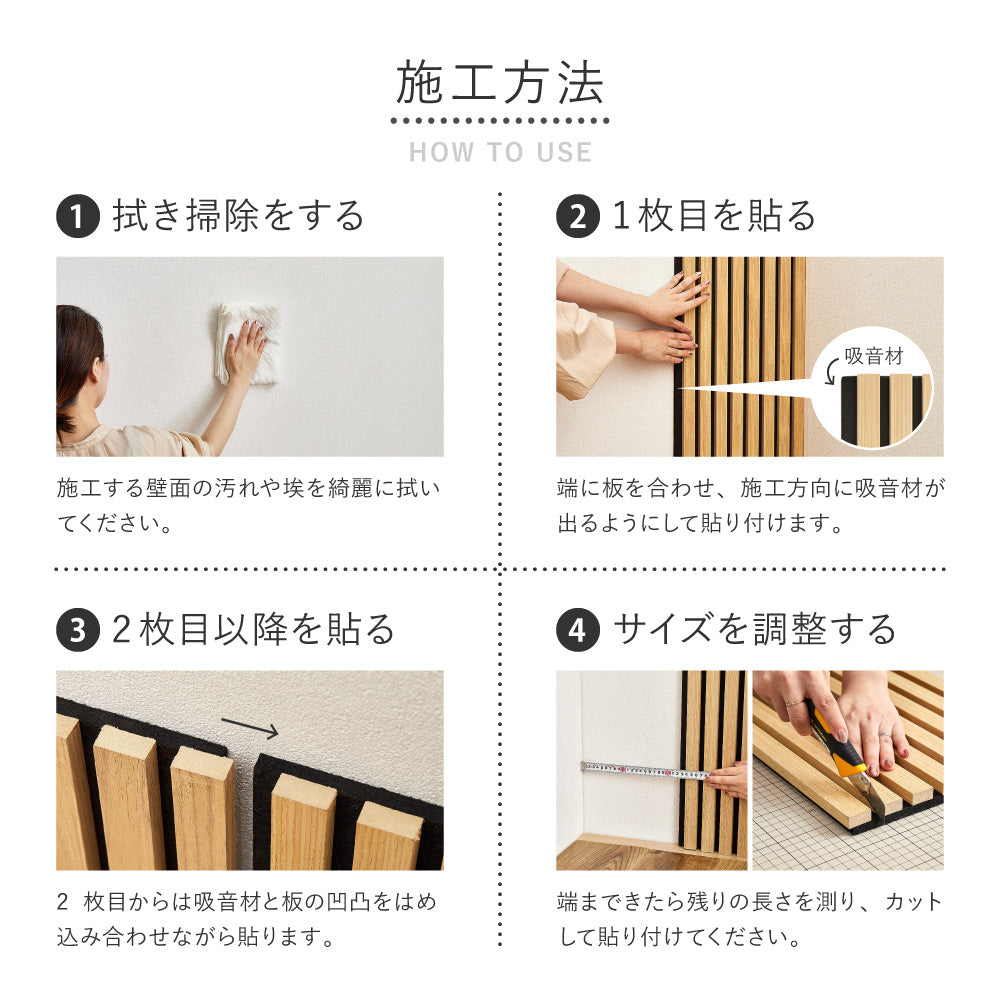 施工方法

HOW TO USE

1 拭き掃除をする

施工する壁面の汚れや埃を綺麗に拭いてください。

2 1枚目を貼る

吸音材

端に板を合わせ、施工方向に吸音材が出るようにして貼り付けます。

3 2枚目以降を貼る

2 枚目からは吸音材と板の凹凸をはめ込み合わせながら貼ります。

4 サイズを調整する

端まできたら残りの長さを測り、カットして貼り付けてください。