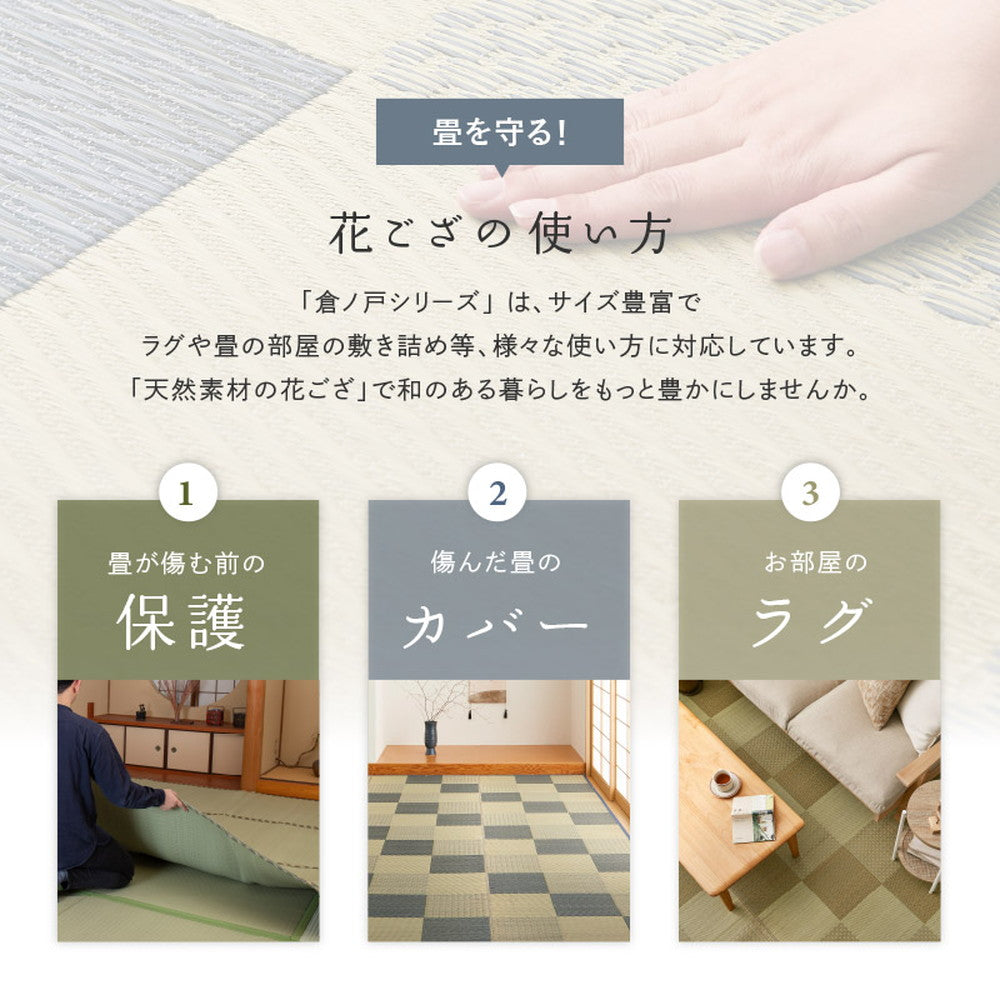 畳を守る!

花ござの使い方

「倉ノ戸シリーズ」は、サイズ豊富で
ラグや畳の部屋の敷き詰め等、様々な使い方に対応しています。
「天然素材の花ござ」で和のある暮らしをもっと豊かにしませんか。

1
畳が傷む前の
保護

2
傷んだ畳の
カバー

3
お部屋の
ラグ