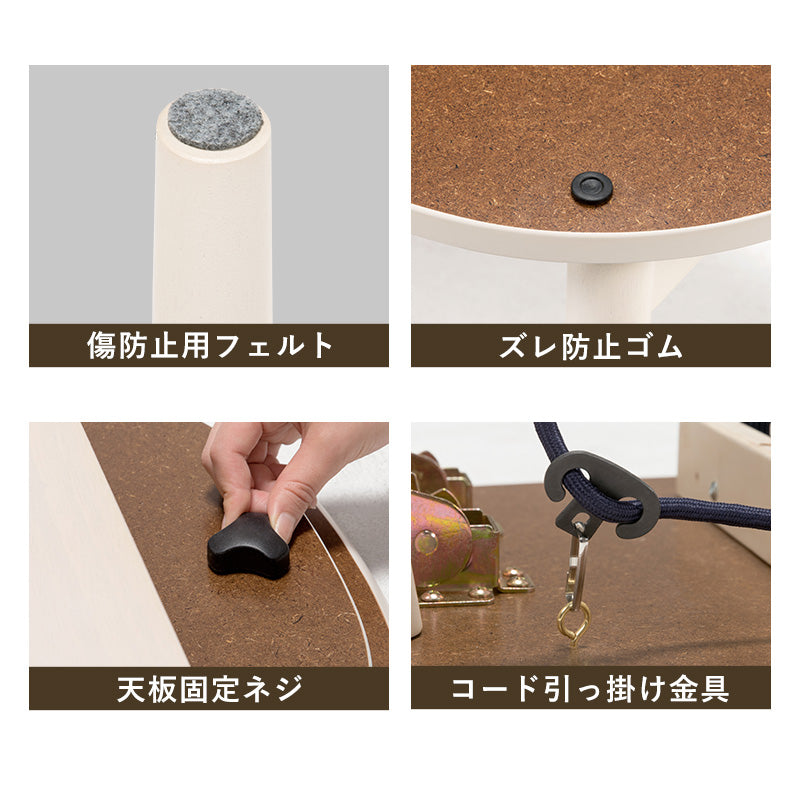 傷防止用フェルト

ズレ防止ゴム

天板固定ネジ

コード引っ掛け金具