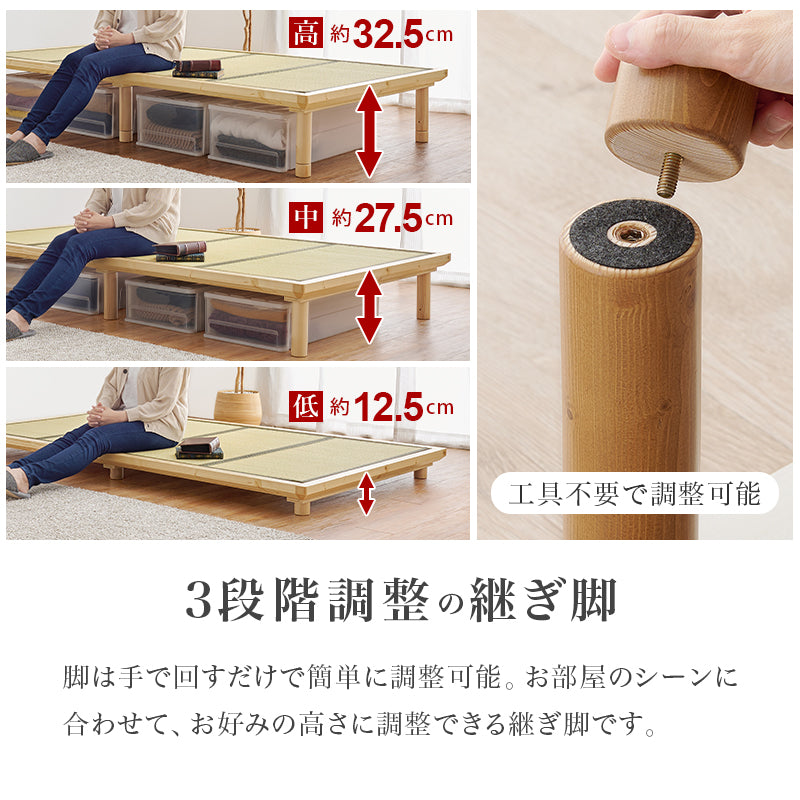 高 約32.5cm

中 約27.5cm

低 約12.5cm

工具不要で調整可能

3段階調整の継ぎ脚

脚は手で回すだけで簡単に調整可能。お部屋のシーンに合わせて、お好みの高さに調整できる継ぎ脚です。