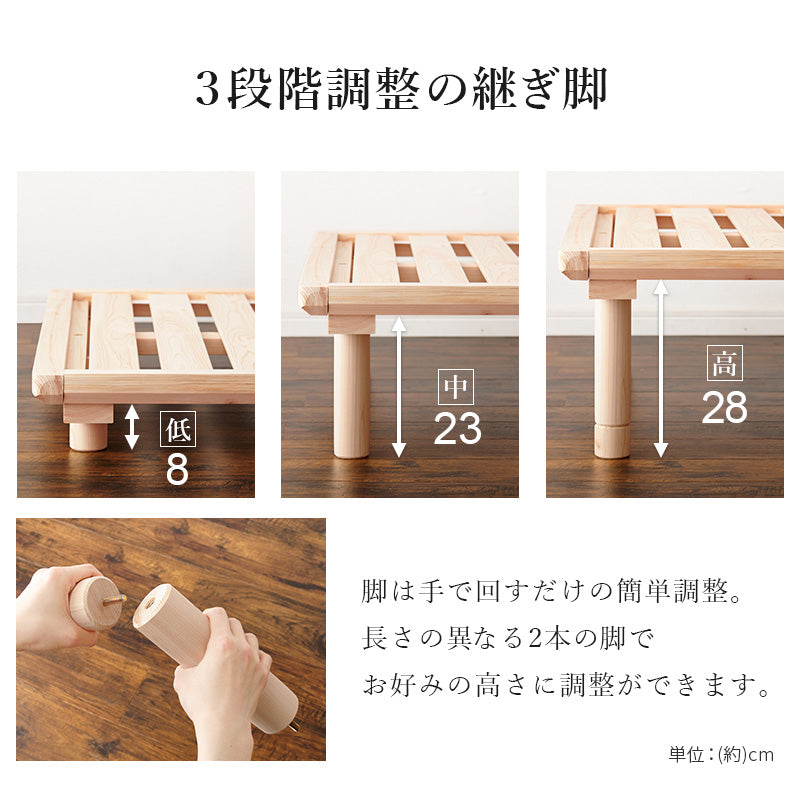 3段階調整の継ぎ脚

低
8

中
23

高
28

脚は手で回すだけの簡単調整。
長さの異なる2本の脚で
お好みの高さに調整ができます。

単位：(約)cm