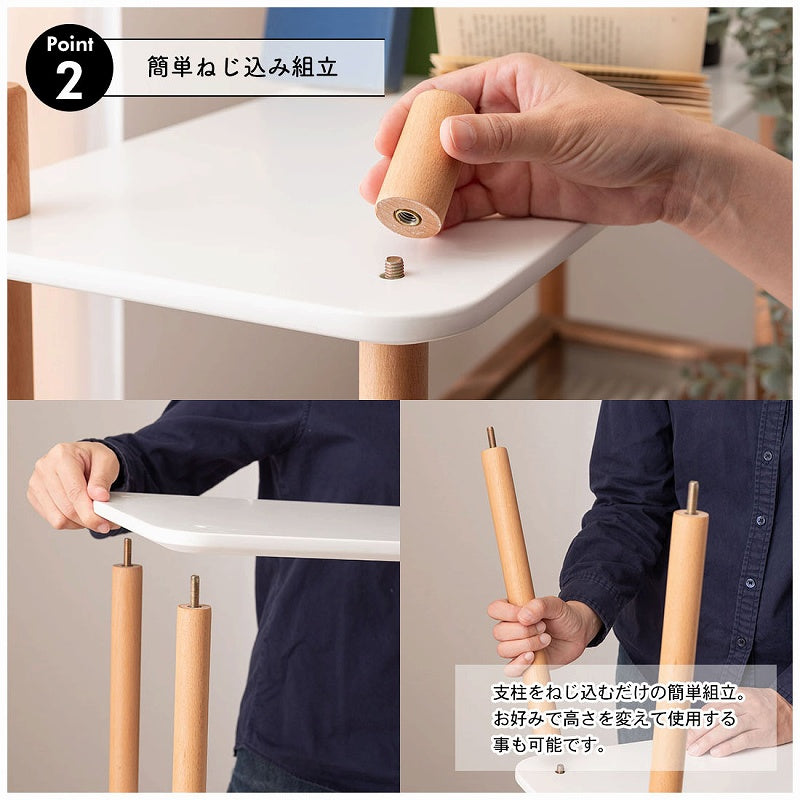 Point 2

簡単ねじ込み組立

支柱をねじ込むだけの簡単組立。お好みで高さを変えて使用する事も可能です。