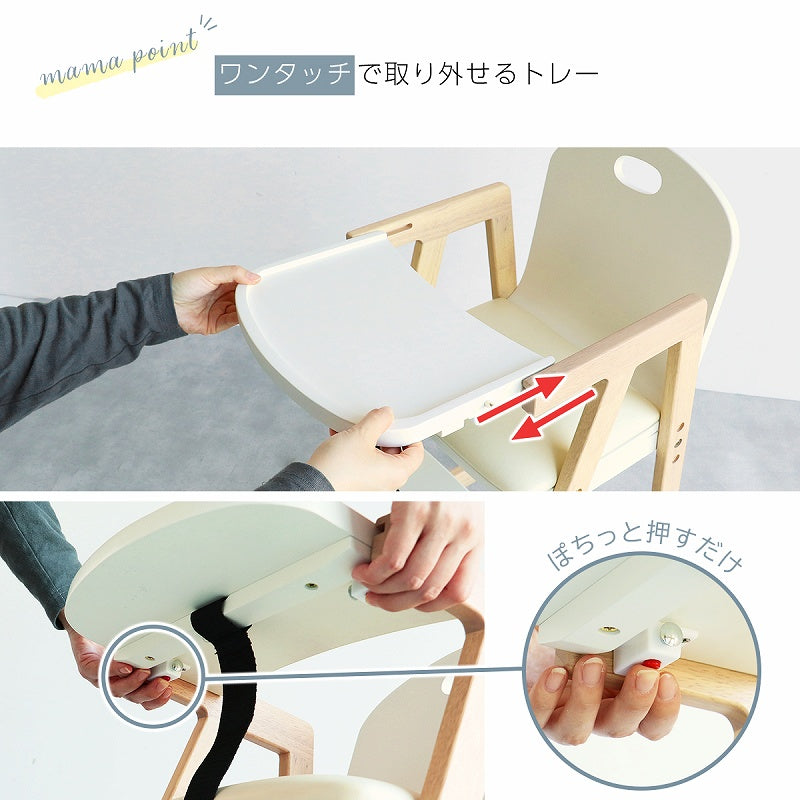 mama point

ワンタッチで取り外せるトレー

ぽちっと押すだけ