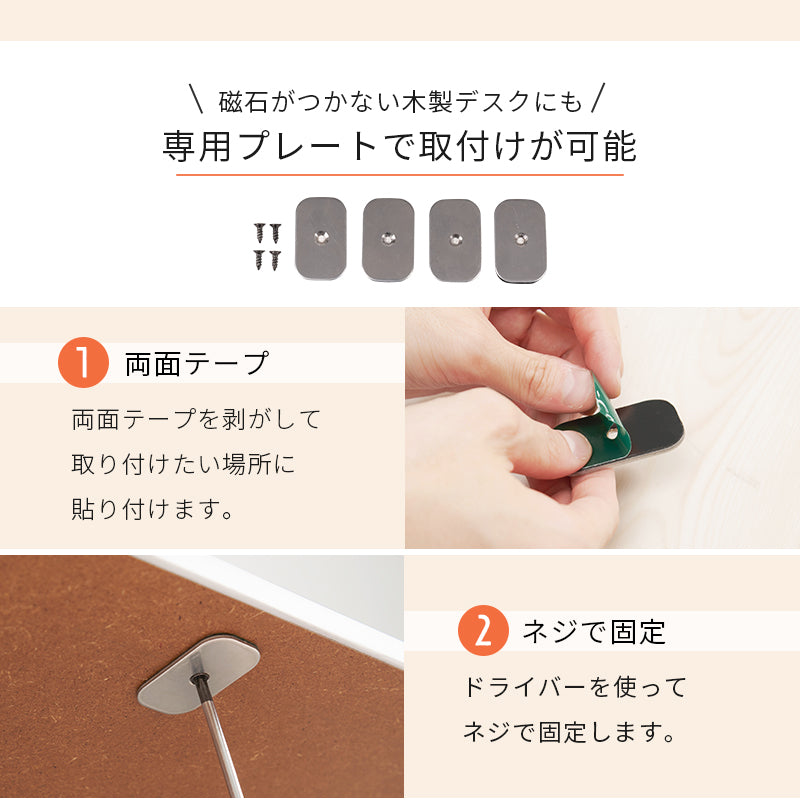 \ 磁石がつかない木製デスクにも /
専用プレートで取付けが可能

1 両面テープ

両面テープを剥がして
取り付けたい場所に
貼り付けます。

2 ネジで固定

ドライバーを使って
ネジで固定します。