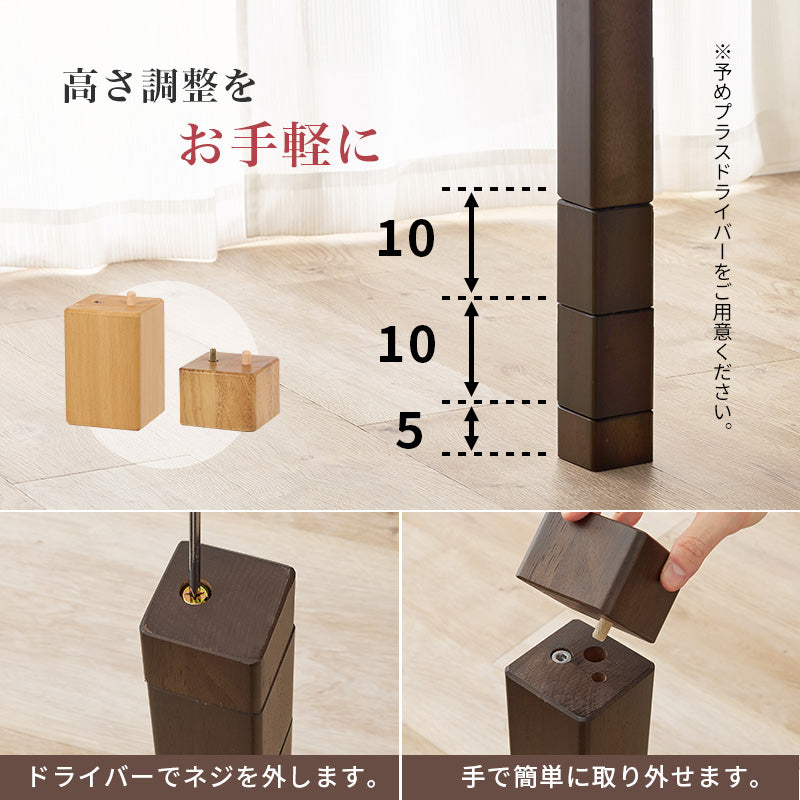 高さ調整を
お手軽に

10
10
5

※予めプラスドライバーをご用意ください。

ドライバーでネジを外します。

手で簡単に取り外せます。