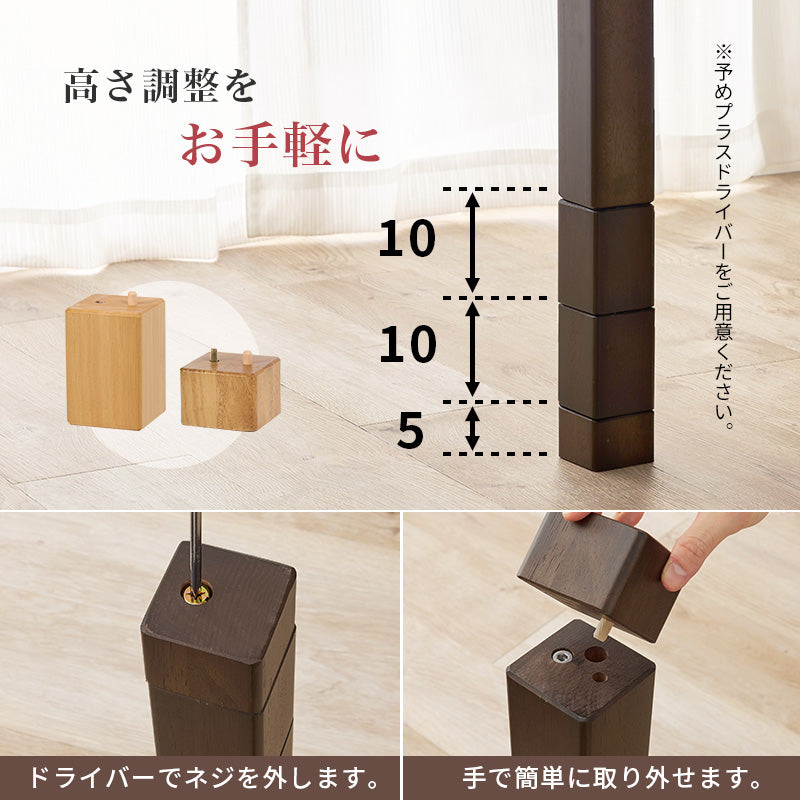 高さ調整を
お手軽に

※予めプラスドライバーをご用意ください。

10
10
5

ドライバーでネジを外します。

手で簡単に取り外せます。