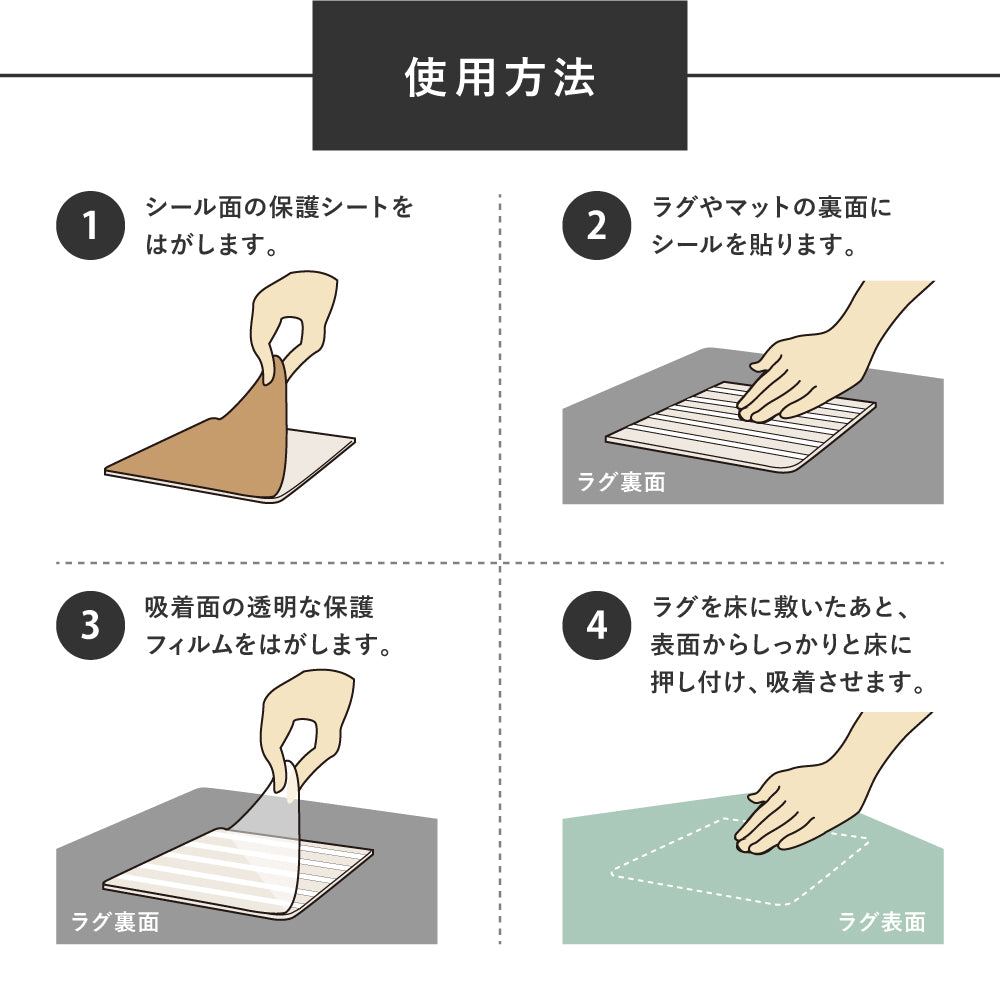 使用方法

1
シール面の保護シートをはがします。

2
ラグやマットの裏面にシールを貼ります。

ラグ裏面

3
吸着面の透明な保護フィルムをはがします。

ラグ裏面

4
ラグを床に敷いたあと、表面からしっかりと床に押し付け、吸着させます。

ラグ表面