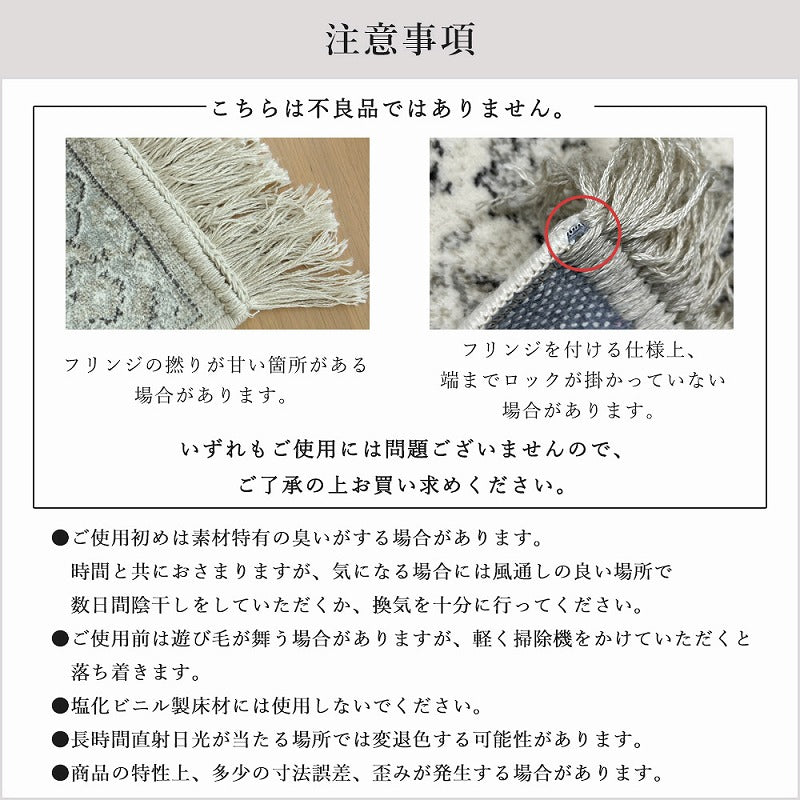 注意事項

こちらは不良品ではありません。

フリンジの撚りが甘い箇所がある場合があります。

フリンジを付ける仕様上、端までロックが掛かっていない場合があります。

いずれもご使用には問題ございませんので、ご了承の上お買い求めください。

●ご使用初めは素材特有の臭いがする場合があります。時間と共におさまりますが、気になる場合には風通しの良い場所で数日間陰干しをしていただくか、換気を十分に行ってください。
●ご使用前は遊び毛が舞う場合がありますが、軽く掃除機をかけていただくと落ち着きます。
●塩化ビニル製床材には使用しないでください。
●長時間直射日光が当たる場所では変退色する可能性があります。
●商品の特性上、多少の寸法誤差、歪みが発生する場合があります。