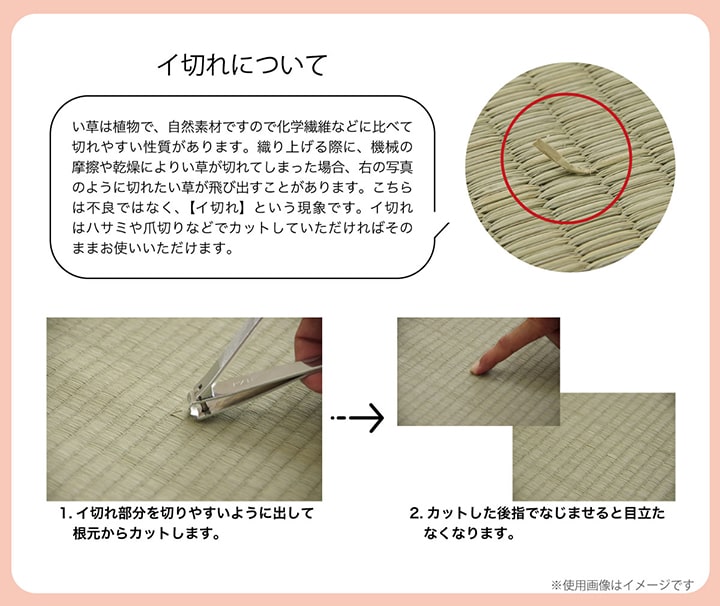 イ切れについて

い草は植物で、自然素材ですので化学繊維などに比べて切れやすい性質があります。織り上げる際に、機械の摩擦や乾燥によりい草が切れてしまった場合、右の写真のように切れたい草が飛び出すことがあります。こちらは不良ではなく、【イ切れ】という現象です。イ切れはハサミや爪切りなどでカットしていただければそのままお使いいただけます。

1. イ切れ部分を切りやすいように出して根元からカットします。

2. カットした後指でなじませると目立たなくなります。

※使用画像はイメージです