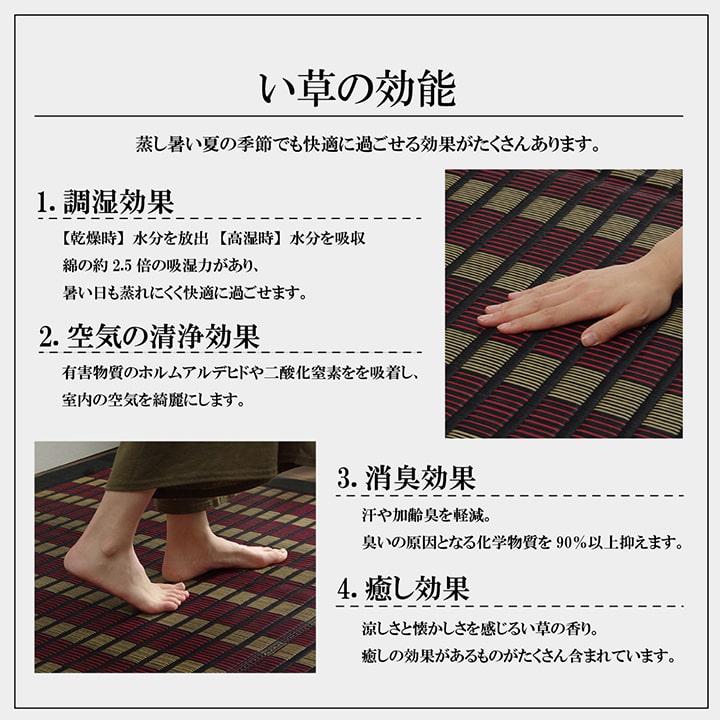 い草の効能

蒸し暑い夏の季節でも快適に過ごせる効果がたくさんあります。

1. 調湿効果

【乾燥時】水分を放出 【高湿時】水分を吸収
綿の約 2.5 倍の吸湿力があり、
暑い日も蒸れにくく快適に過ごせます。

2. 空気の清浄効果

有害物質のホルムアルデヒドや二酸化窒素をを吸着し、
室内の空気を綺麗にします。

3. 消臭効果

汗や加齢臭を軽減。
臭いの原因となる化学物質を 90%以上抑えます。

4. 癒し効果

涼しさと懐かしさを感じるい草の香り。
癒しの効果があるものがたくさん含まれています。