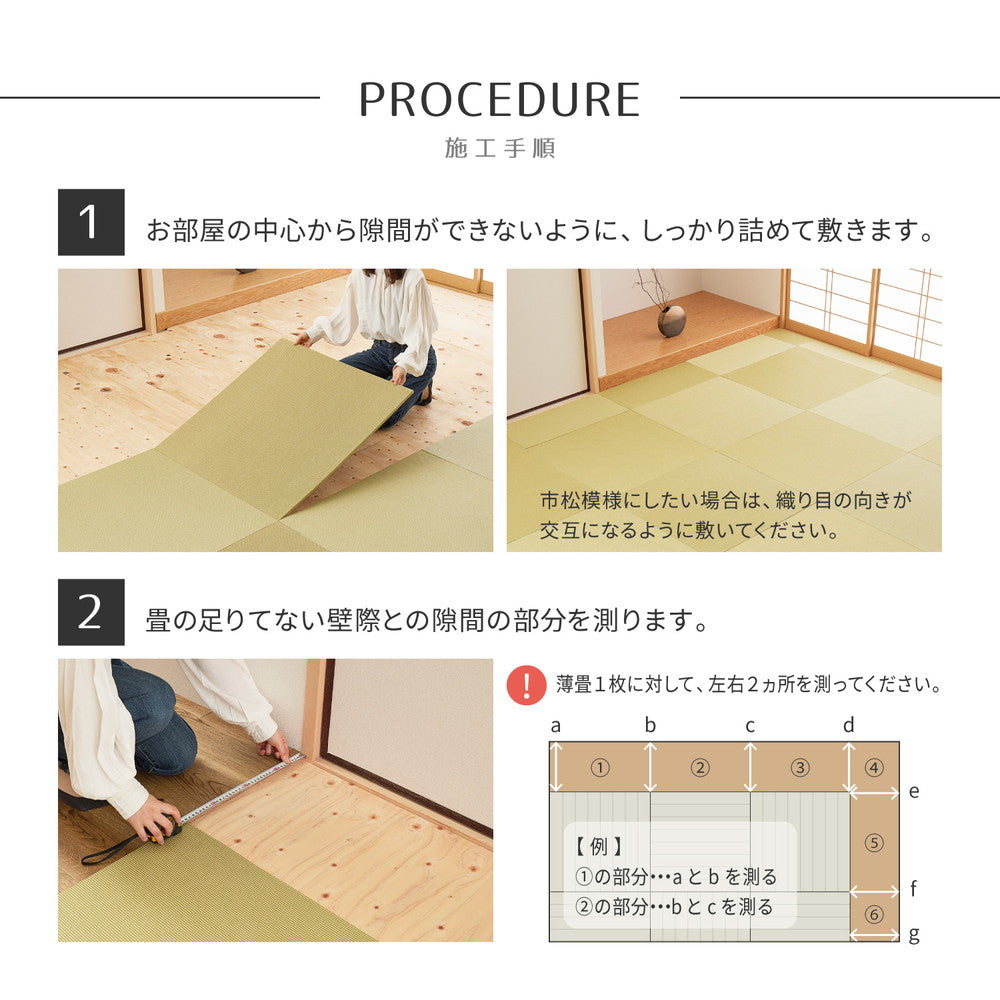 PROCEDURE
施工手順

1 お部屋の中心から隙間ができないように、しっかり詰めて敷きます。

市松模様にしたい場合は、織り目の向きが交互になるように敷いてください。

2 畳の足りてない壁際との隙間の部分を測ります。

! 薄畳1枚に対して、左右2ヵ所を測ってください。

a b c d
① ② ③ ④
e
⑤
f
⑥
g

【例】
①の部分…aとbを測る
②の部分…bとcを測る