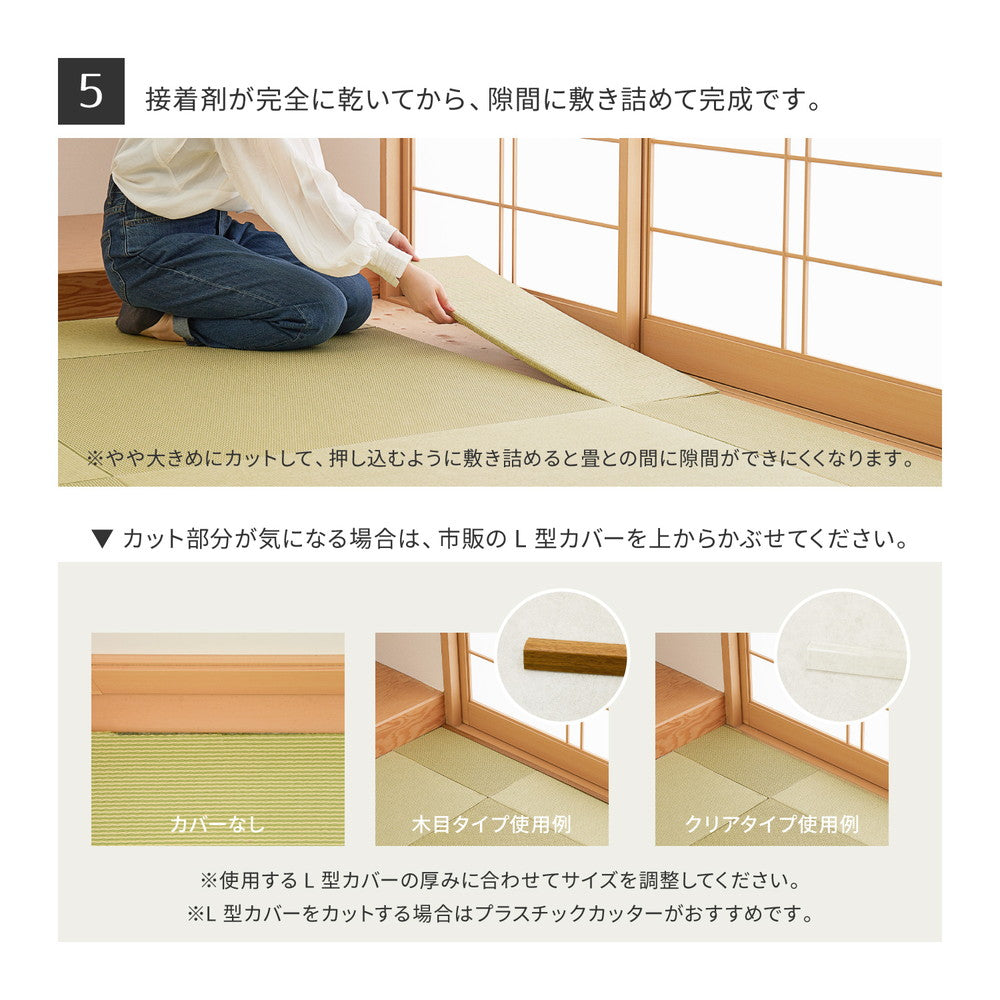 5 接着剤が完全に乾いてから、隙間に敷き詰めて完成です。

※やや大きめにカットして、押し込むように敷き詰めると畳との間に隙間ができにくくなります。

▼ カット部分が気になる場合は、市販の L 型カバーを上からかぶせてください。

カバーなし

木目タイプ使用例

クリアタイプ使用例

※使用する L 型カバーの厚みに合わせてサイズを調整してください。
※L 型カバーをカットする場合はプラスチックカッターがおすすめです。