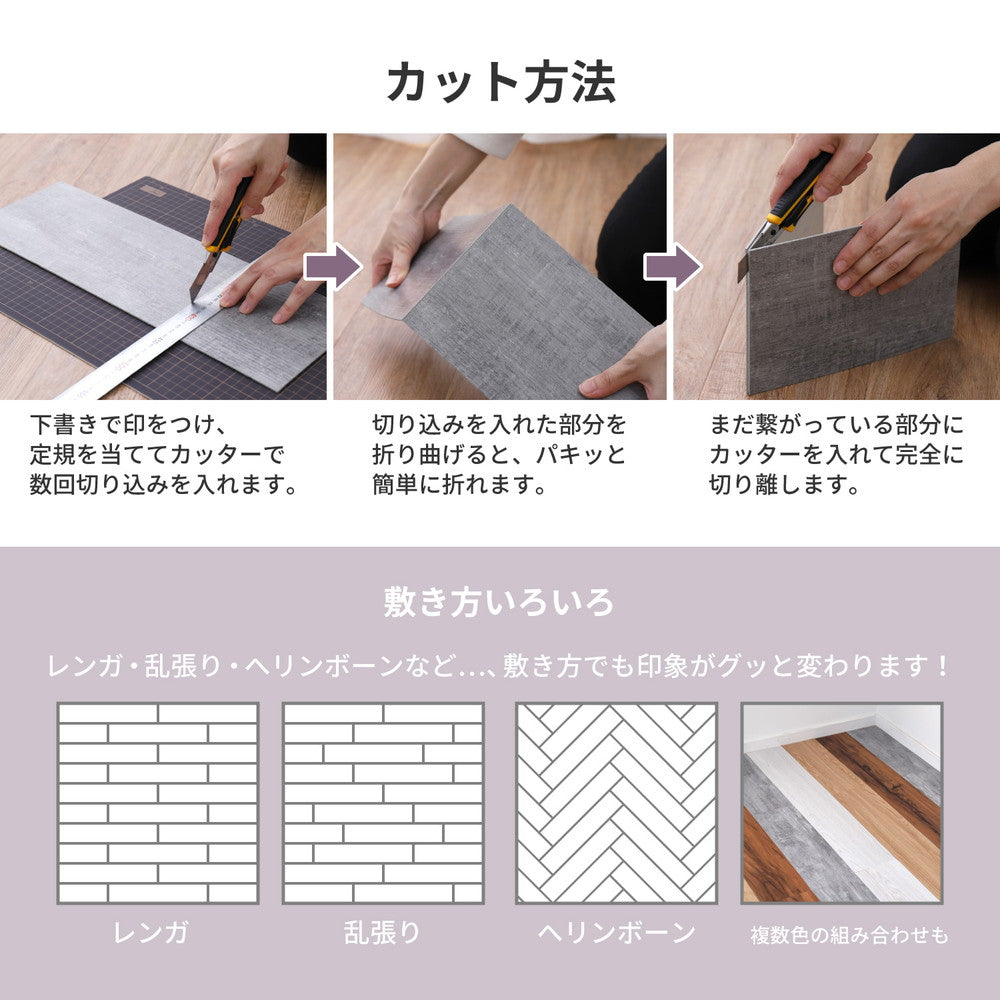 カット方法

下書きで印をつけ、定規を当ててカッターで数回切り込みを入れます。

切り込みを入れた部分を折り曲げると、パキッと簡単に折れます。

まだ繋がっている部分にカッターを入れて完全に切り離します。

敷き方いろいろ

レンガ・乱張り・ヘリンボーンなど…、敷き方でも印象がグッと変わります！

レンガ

乱張り

ヘリンボーン

複数色の組み合わせも