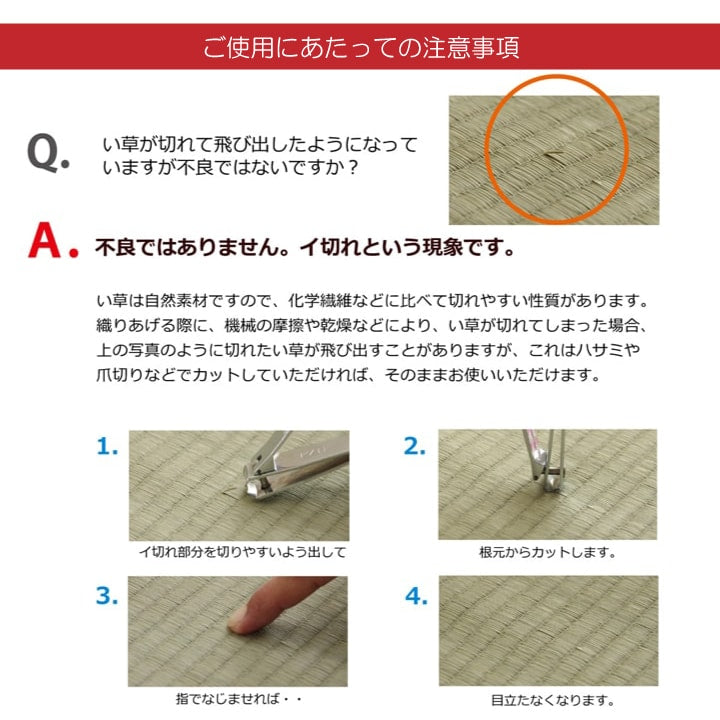 ご使用にあたっての注意事項

Q. い草が切れて飛び出したようになっていますが不良ではないですか？

A. 不良ではありません。イ切れという現象です。

い草は自然素材ですので、化学繊維などに比べて切れやすい性質があります。織りあげる際に、機械の摩擦や乾燥などにより、い草が切れてしまった場合、上の写真のように切れたい草が飛び出すことがありますが、これはハサミや爪切りなどでカットしていただければ、そのままお使いいただけます。

1.
イ切れ部分を切りやすいよう出して

2.
根元からカットします。

3.
指でなじませれば・・

4.
目立たなくなります。