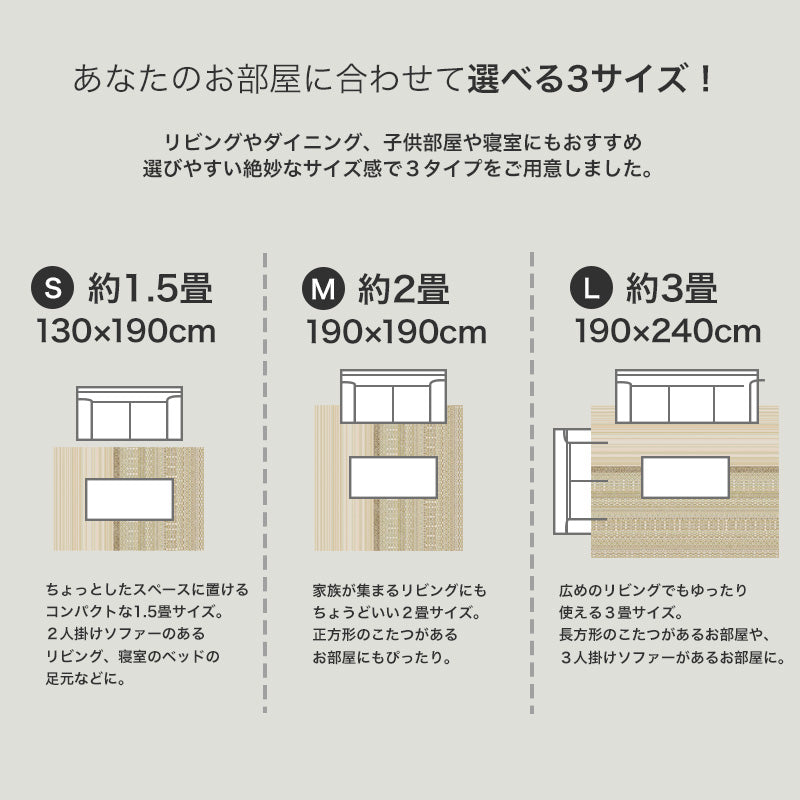 あなたのお部屋に合わせて選べる3サイズ！

リビングやダイニング、子供部屋や寝室にもおすすめ
選びやすい絶妙なサイズ感で３タイプをご用意しました。

S 約1.5畳
130×190cm

ちょっとしたスペースに置ける
コンパクトな1.5畳サイズ。
２人掛けソファーのある
リビング、寝室のベッドの
足元などに。

M 約2畳
190×190cm

家族が集まるリビングにも
ちょうどいい２畳サイズ。
正方形のこたつがある
お部屋にもぴったり。

L 約3畳
190×240cm

広めのリビングでもゆったり
使える３畳サイズ。
長方形のこたつがあるお部屋や、
３人掛けソファーがあるお部屋に。