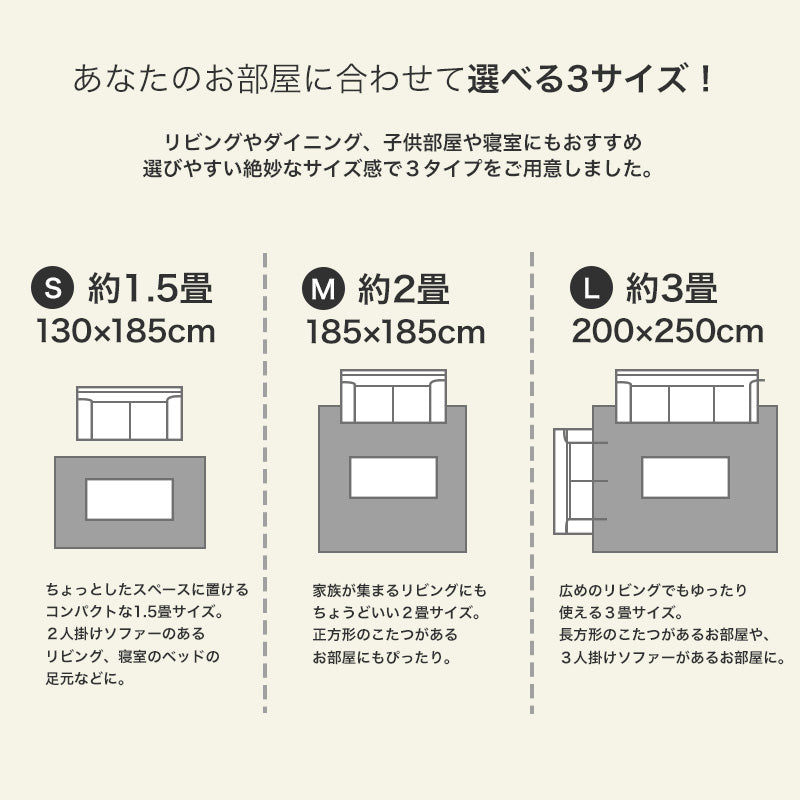 あなたのお部屋に合わせて選べる3サイズ！

リビングやダイニング、子供部屋や寝室にもおすすめ
選びやすい絶妙なサイズ感で３タイプをご用意しました。

S 約1.5畳
130×185cm

ちょっとしたスペースに置ける
コンパクトな1.5畳サイズ。
２人掛けソファーのある
リビング、寝室のベッドの
足元などに。

M 約2畳
185×185cm

家族が集まるリビングにも
ちょうどいい２畳サイズ。
正方形のこたつがある
お部屋にもぴったり。

L 約3畳
200×250cm

広めのリビングでもゆったり
使える３畳サイズ。
長方形のこたつがあるお部屋や、
３人掛けソファーがあるお部屋に。