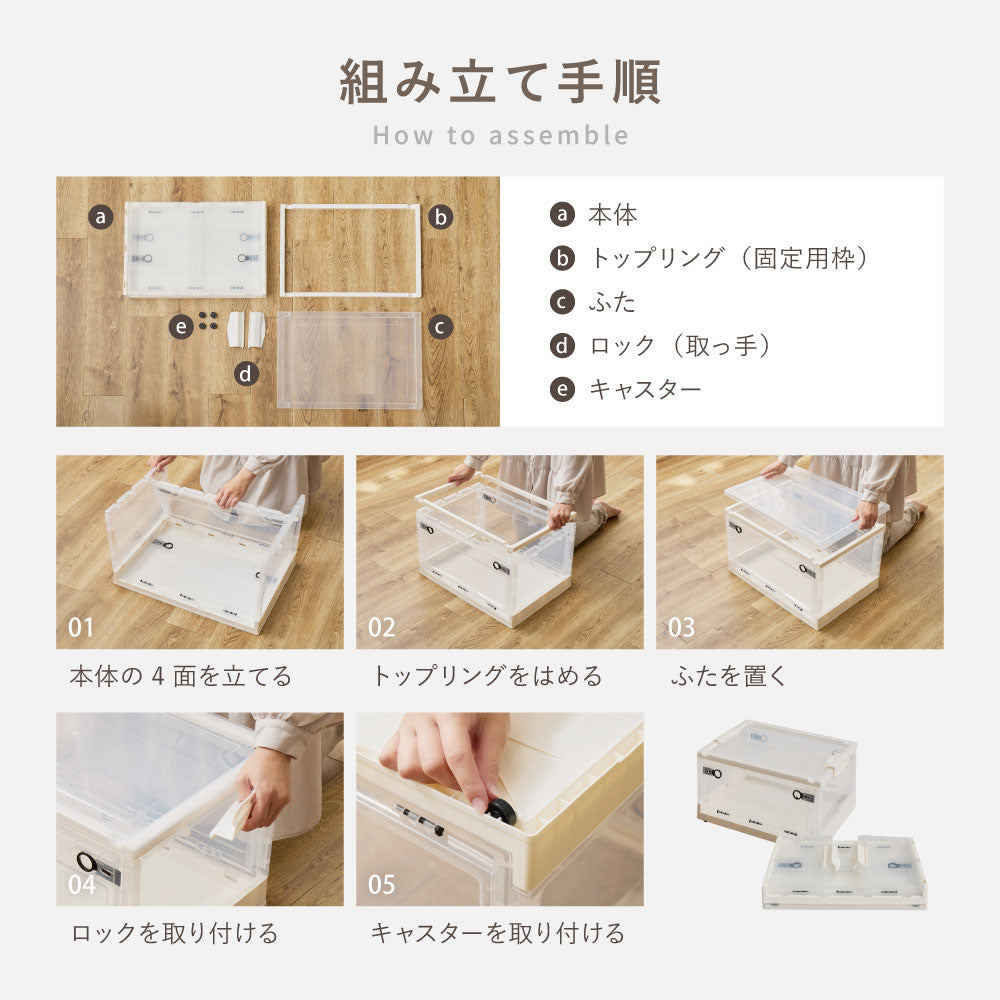 組み立て手順
How to assemble

a
b
e
c
d

a 本体
b トップリング（固定用枠）
c ふた
d ロック（取っ手）
e キャスター

01
本体の 4 面を立てる

02
トップリングをはめる

03
ふたを置く

04
ロックを取り付ける

05
キャスターを取り付ける