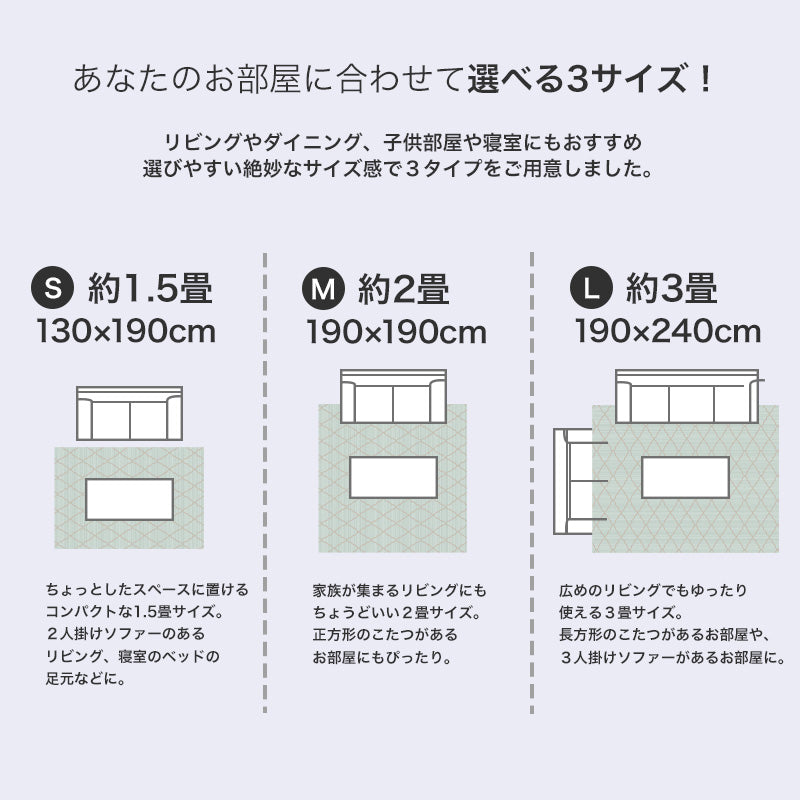 あなたのお部屋に合わせて選べる3サイズ！

リビングやダイニング、子供部屋や寝室にもおすすめ
選びやすい絶妙なサイズ感で３タイプをご用意しました。

S 約1.5畳
130×190cm

ちょっとしたスペースに置ける
コンパクトな1.5畳サイズ。
２人掛けソファーのある
リビング、寝室のベッドの
足元などに。

M 約2畳
190×190cm

家族が集まるリビングにも
ちょうどいい２畳サイズ。
正方形のこたつがある
お部屋にもぴったり。

L 約3畳
190×240cm

広めのリビングでもゆったり
使える３畳サイズ。
長方形のこたつがあるお部屋や、
３人掛けソファーがあるお部屋に。